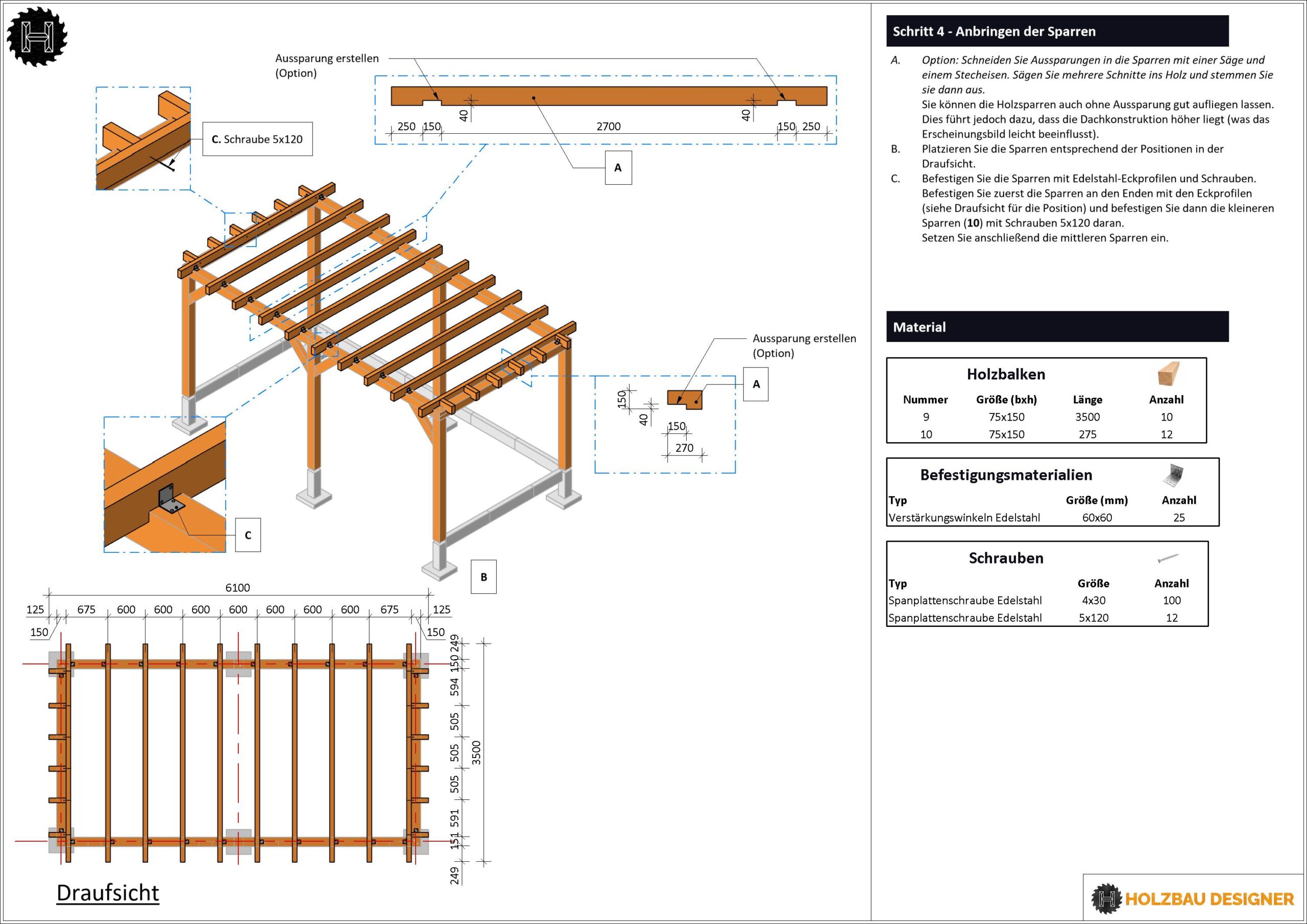 Aussparung erstellen (Option)

C. Schraube 5x120

250 150 40 2700 40 150 250

A

Aussparung erstellen (Option)

A

150 40 150 270

C

B

6100

125 675 600 600 600 600 600 600 600 675 125

150 150

249 150 594 505 505 505 591 151 249

3500

Draufsicht

Schritt 4 - Anbringen der Sparren

A. Option: Schneiden Sie Aussparungen in die Sparren mit einer Säge und einem Stecheisen. Sägen Sie mehrere Schnitte ins Holz und stemmen Sie sie dann aus.
Sie können die Holzsparren auch ohne Aussparung gut aufliegen lassen. Dies führt jedoch dazu, dass die Dachkonstruktion höher liegt (was das Erscheinungsbild leicht beeinflusst).

B. Platzieren Sie die Sparren entsprechend der Positionen in der Draufsicht.

C. Befestigen Sie die Sparren mit Edelstahl-Eckprofilen und Schrauben. Befestigen Sie zuerst die Sparren an den Enden mit den Eckprofilen (siehe Draufsicht für die Position) und befestigen Sie dann die kleineren Sparren (10) mit Schrauben 5x120 daran.
Setzen Sie anschließend die mittleren Sparren ein.

Material

Holzbalken

| Nummer | Größe (bxh) | Länge | Anzahl |
|---|---|---|---|
| 9 | 75x150 | 3500 | 10 |
| 10 | 75x150 | 275 | 12 |

Befestigungsmaterialien

| Typ | Größe (mm) | Anzahl |
|---|---|---|
| Verstärkungswinkeln Edelstahl | 60x60 | 25 |

Schrauben

| Typ | Größe | Anzahl |
|---|---|---|
| Spanplattenschraube Edelstahl | 4x30 | 100 |
| Spanplattenschraube Edelstahl | 5x120 | 12 |

HOLZBAU DESIGNER